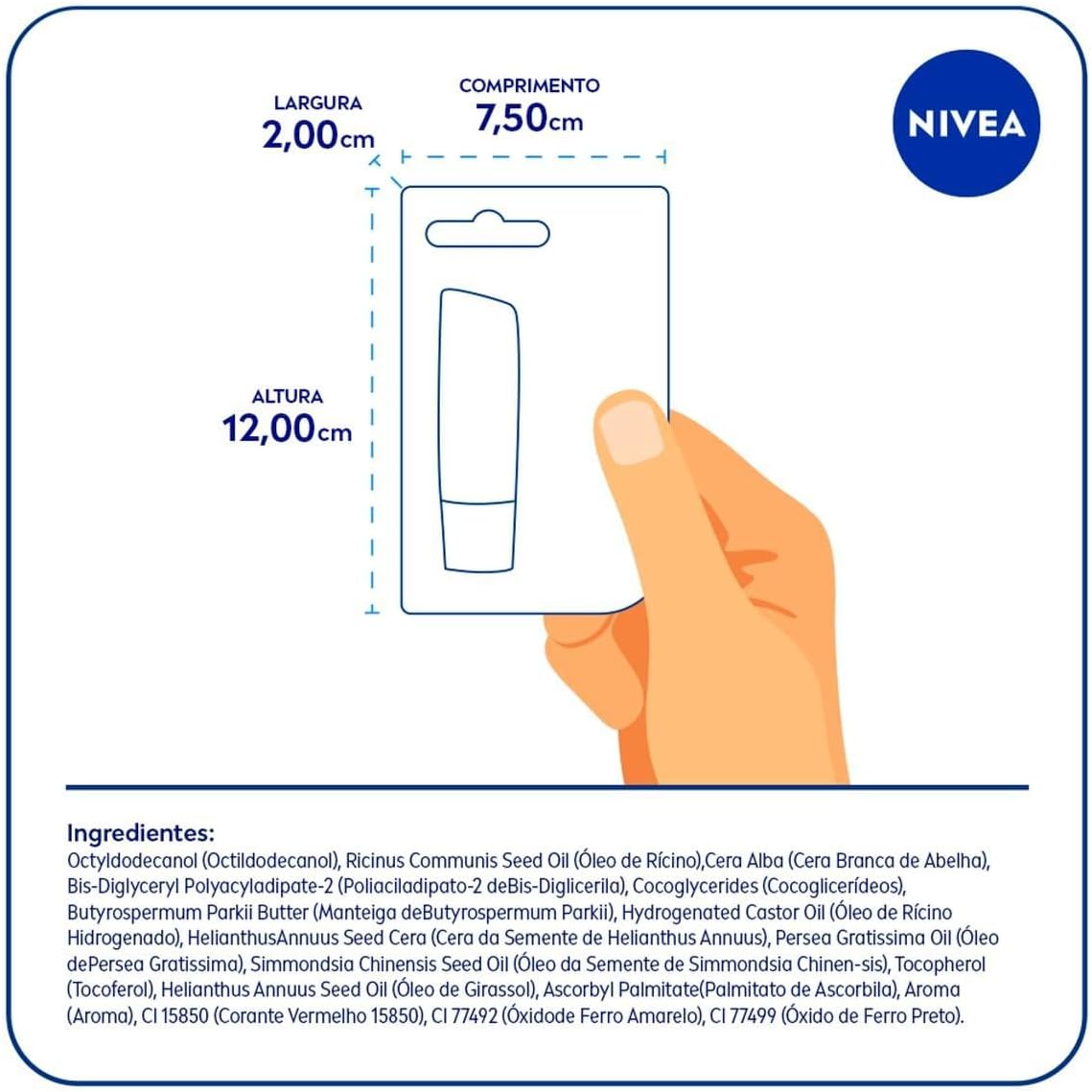 LARGURA
2,00cm

COMPRIMENTO
7,50cm

NIVEA

ALTURA
12,00cm

Ingredientes:
Octyldodecanol (Octildodecanol), Ricinus Communis Seed Oil (Óleo de Rícino),Cera Alba (Cera Branca de Abelha), Bis-Diglyceryl Polyacyladipate-2 (Poliaciladipato-2 deBis-Diglicerila), Cocoglycerides (Cocoglicerídeos), Butyrospermum Parkii Butter (Manteiga deButyrospermum Parkii), Hydrogenated Castor Oil (Óleo de Rícino Hidrogenado), HelianthusAnnuus Seed Cera (Cera da Semente de Helianthus Annuus), Persea Gratissima Oil (Óleo dePersea Gratissima), Simmondsia Chinensis Seed Oil (Óleo da Semente de Simmondsia Chinen-sis), Tocopherol (Tocoferol), Helianthus Annuus Seed Oil (Óleo de Girassol), Ascorbyl Palmitate(Palmitato de Ascorbila), Aroma (Aroma), CI 15850 (Corante Vermelho 15850), CI 77492 (Óxidode Ferro Amarelo), CI 77499 (Óxido de Ferro Preto).