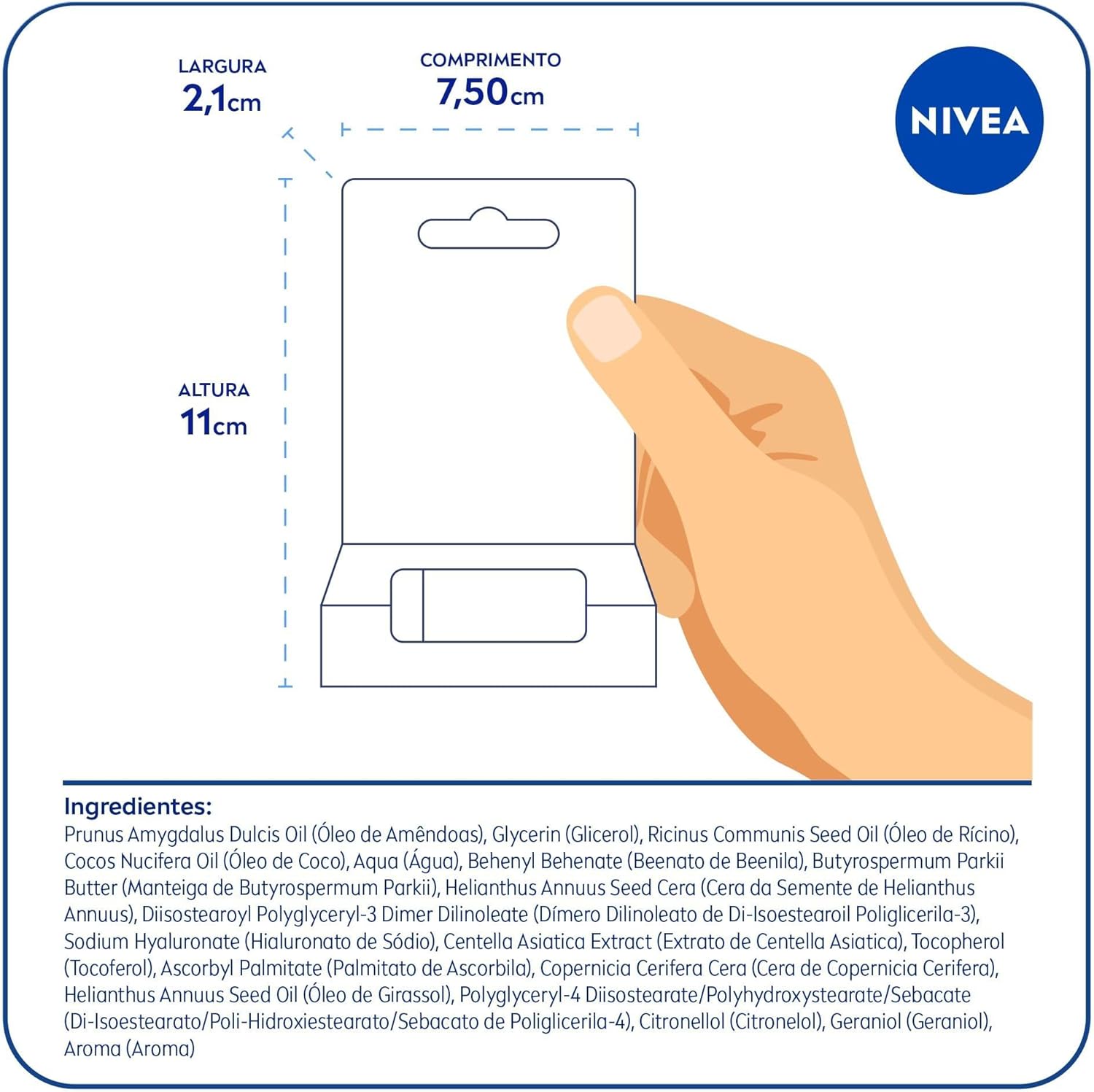 LARGURA
2,1cm

COMPRIMENTO
7,50cm

NIVEA

ALTURA
11cm

Ingredientes:
Prunus Amygdalus Dulcis Oil (Óleo de Amêndoas), Glycerin (Glicerol), Ricinus Communis Seed Oil (Óleo de Rícino), Cocos Nucifera Oil (Óleo de Coco), Aqua (Água), Behenyl Behenate (Beenato de Beenila), Butyrospermum Parkii Butter (Manteiga de Butyrospermum Parkii), Helianthus Annuus Seed Cera (Cera da Semente de Helianthus Annuus), Diisostearoyl Polyglyceryl-3 Dimer Dilinoleate (Dímero Dilinoleato de Di-Isoestearoil Poliglicerila-3), Sodium Hyaluronate (Hialuronato de Sódio), Centella Asiatica Extract (Extrato de Centella Asiatica), Tocopherol (Tocoferol), Ascorbyl Palmitate (Palmitato de Ascorbila), Copernicia Cerifera Cera (Cera de Copernicia Cerifera), Helianthus Annuus Seed Oil (Óleo de Girassol), Polyglyceryl-4 Diisostearate/Polyhydroxystearate/Sebacate (Di-Isoestearato/Poli-Hidroxiestearato/Sebacato de Poliglicerila-4), Citronellol (Citronelol), Geraniol (Geraniol), Aroma (Aroma)