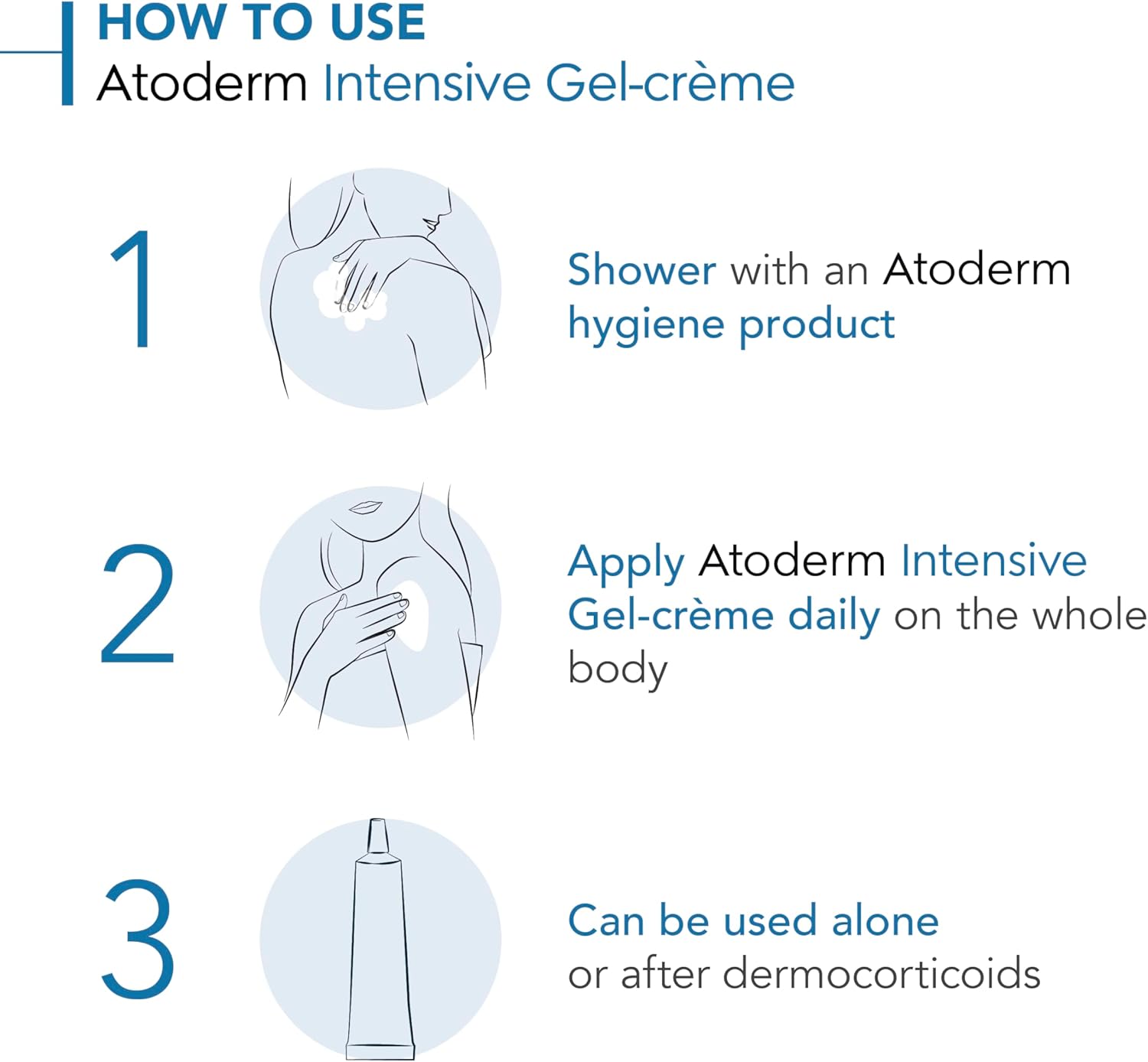 HOW TO USE
Atoderm Intensive Gel-crème

1

Shower with an Atoderm hygiene product

2

Apply Atoderm Intensive Gel-crème daily on the whole body

3

Can be used alone or after dermocorticoids